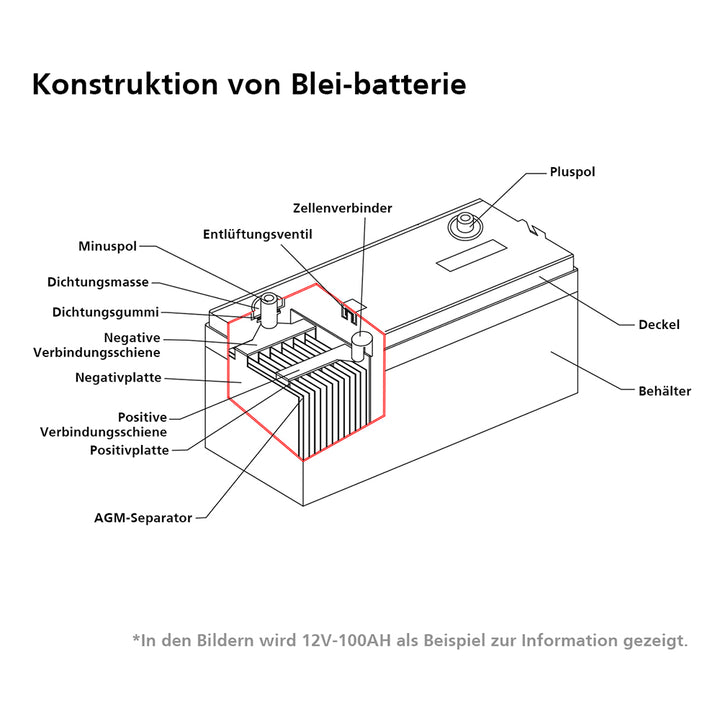 Konstruktion von Blei-batterie

Pluspol

Zellenverbinder

Entlüftungsventil

Minuspol

Dichtungsmasse

Dichtungsgummi

Negative Verbindungsschiene

Negativplatte

Positive Verbindungsschiene

Positivplatte

AGM-Separator

Deckel

Behälter

*In den Bildern wird 12V-100AH als Beispiel zur Information gezeigt.